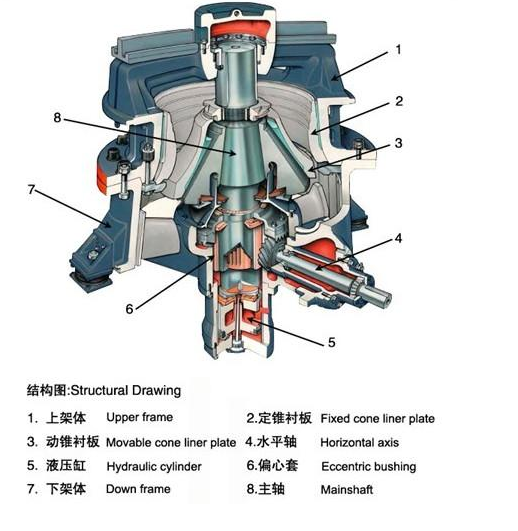 1
2
8
3
7
4
6
5

结构图:Structural Drawing

1. 上架体 Upper frame 2.定锥衬板 Fixed cone liner plate
3. 动锥衬板 Movable cone liner plate 4.水平轴 Horizontal axis
5. 液压缸 Hydraulic cylinder 6.偏心套 Eccentric bushing
7. 下架体 Down frame 8.主轴 Mainshaft