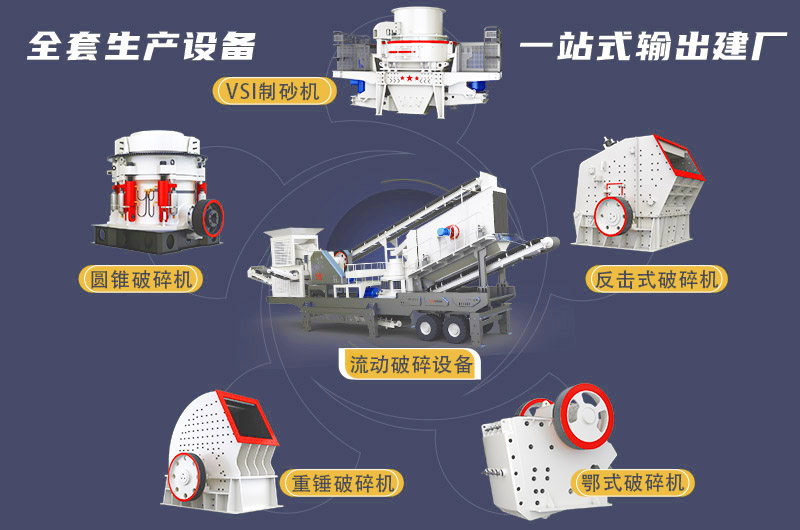 全套生产设备

一站式输出建厂

VSI制砂机

圆锥破碎机

反击式破碎机

流动破碎设备

重锤破碎机

鄂式破碎机